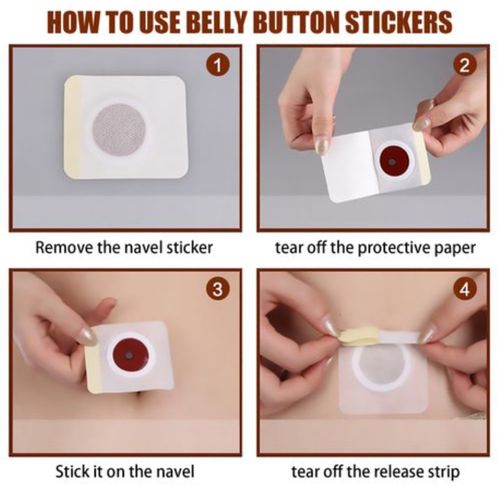 HOW TO USE BELLY BUTTON STICKERS

1

Remove the navel sticker

2

tear off the protective paper

3

Stick it on the navel

4

tear off the release strip